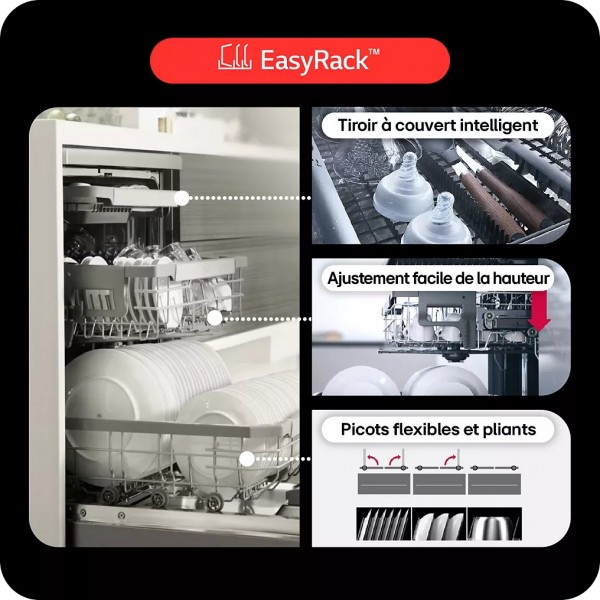 EasyRack™

Tiroir à couvert intelligent

Ajustement facile de la hauteur

Picots flexibles et pliants